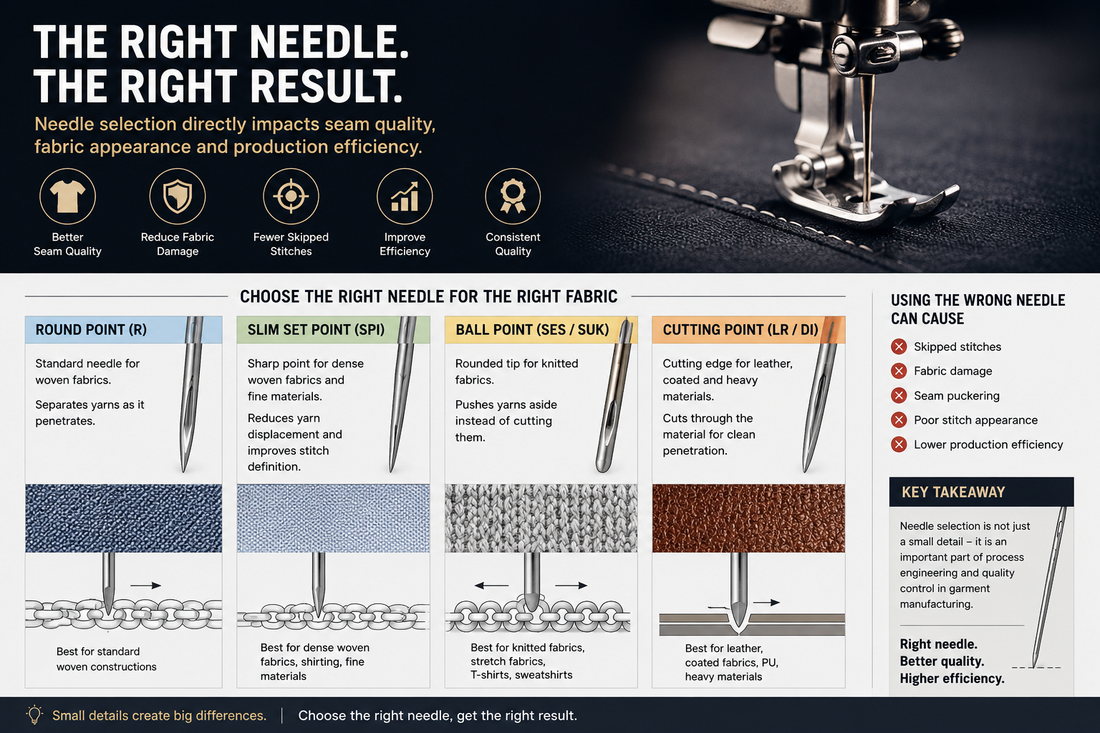 THE RIGHT NEEDLE.
THE RIGHT RESULT.

Needle selection directly impacts seam quality, fabric appearance and production efficiency.

Better Seam Quality

Reduce Fabric Damage

Fewer Skipped Stitches

Improve Efficiency

Consistent Quality

CHOOSE THE RIGHT NEEDLE FOR THE RIGHT FABRIC

ROUND POINT (R)

Standard needle for woven fabrics.

Separates yarns as it penetrates.

Best for standard woven constructions

SLIM SET POINT (SPI)

Sharp point for dense woven fabrics and fine materials.

Reduces yarn displacement and improves stitch definition.

Best for dense woven fabrics, shirting, fine materials

BALL POINT (SES / SUK)

Rounded tip for knitted fabrics.

Pushes yarns aside instead of cutting them.

Best for knitted fabrics, stretch fabrics, T-shirts, sweatshirts

CUTTING POINT (LR / DI)

Cutting edge for leather, coated and heavy materials.

Cuts through the material for clean penetration.

Best for leather, coated fabrics, PU, heavy materials

USING THE WRONG NEEDLE CAN CAUSE

Skipped stitches

Fabric damage

Seam puckering

Poor stitch appearance

Lower production efficiency

KEY TAKEAWAY

Needle selection is not just a small detail – it is an important part of process engineering and quality control in garment manufacturing.

Right needle.
Better quality.
Higher efficiency.

Small details create big differences. | Choose the right needle, get the right result.